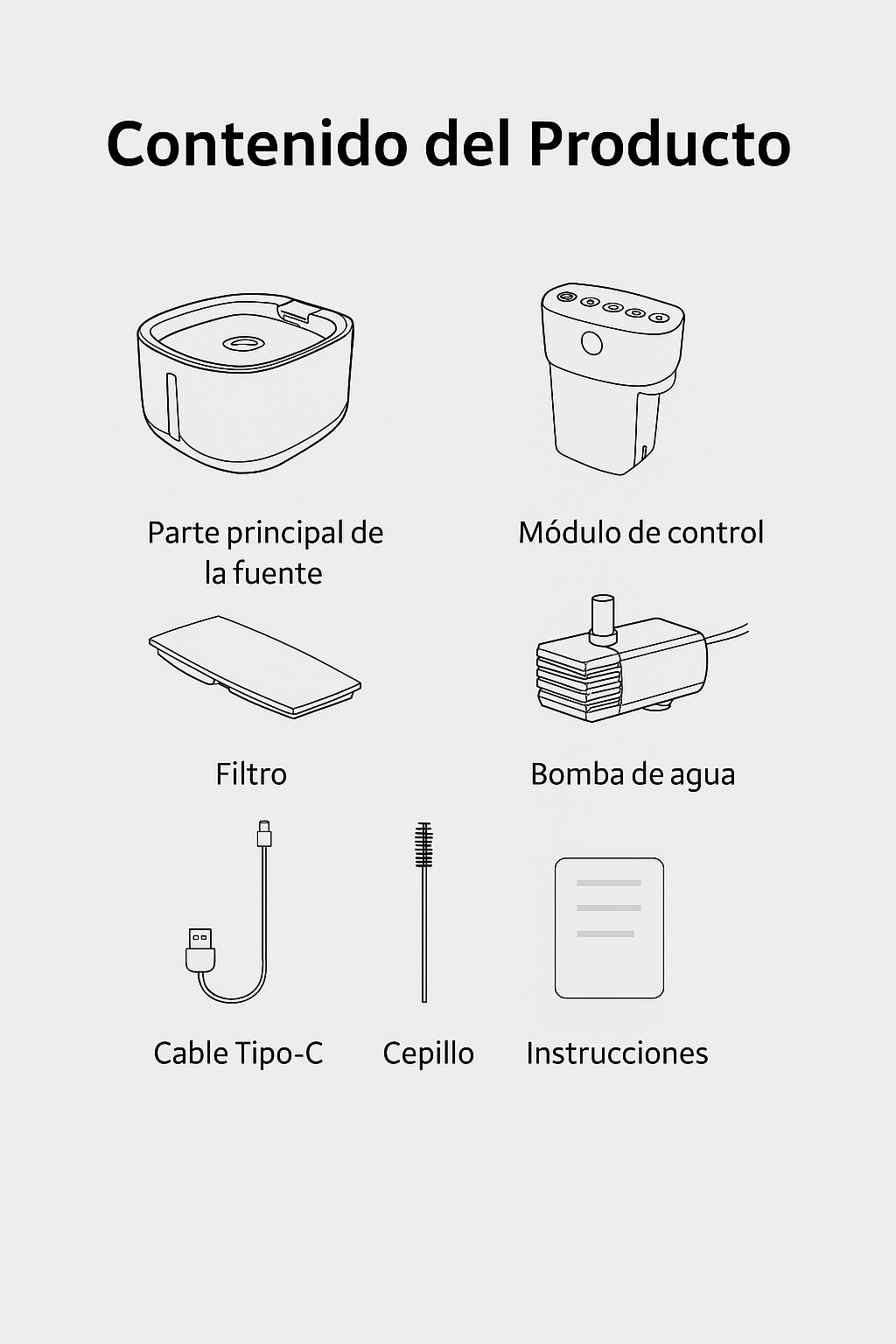 Contenido del Producto

Parte principal de la fuente

Módulo de control

Filtro

Bomba de agua

Cable Tipo-C

Cepillo

Instrucciones